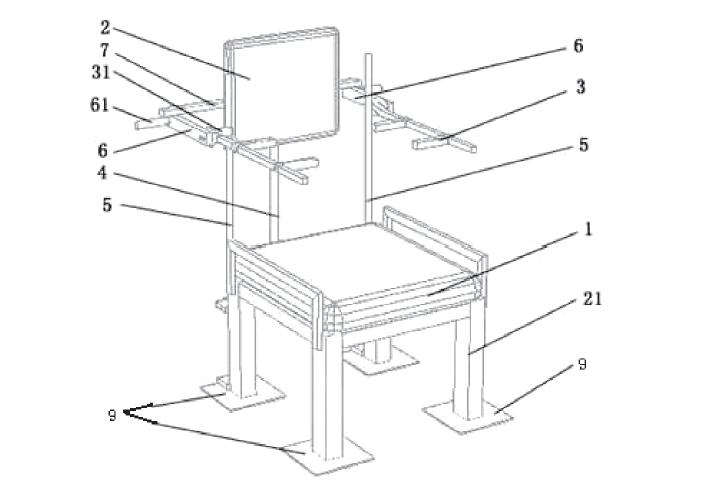 2
7
31
61
6
4
5
6
3
5
1
21
9
9